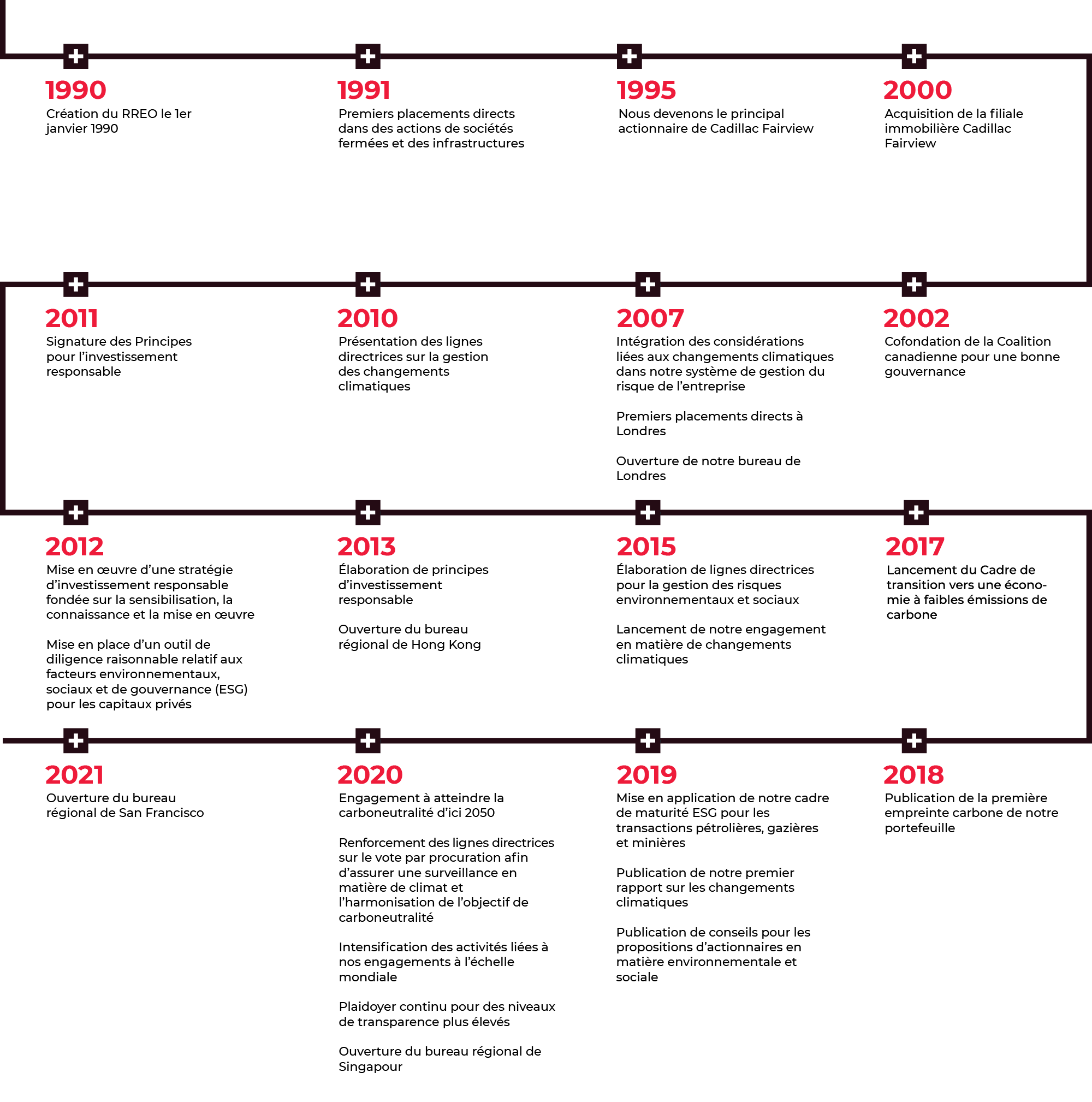 1990
Création du RREO le 1er janvier 1990

1991
Premiers placements directs dans des actions de sociétés fermées et des infrastructures

1995
Nous devenons le principal actionnaire de Cadillac Fairview

2000
Acquisition de la filiale immobilière Cadillac Fairview

2011
Signature des Principes pour l'investissement responsable

2010
Présentation des lignes directrices sur la gestion des changements climatiques

2007
Intégration des considérations liées aux changements climatiques dans notre système de gestion du risque de l'entreprise

Premiers placements directs à Londres

Ouverture de notre bureau de Londres

2002
Cofondation de la Coalition canadienne pour une bonne gouvernance

2012
Mise en œuvre d'une stratégie d'investissement responsable fondée sur la sensibilisation, la connaissance et la mise en œuvre

Mise en place d'un outil de diligence raisonnable relatif aux facteurs environnementaux, sociaux et de gouvernance (ESG) pour les capitaux privés

2013
Élaboration de principes d'investissement responsable

Ouverture du bureau régional de Hong Kong

2015
Élaboration de lignes directrices pour la gestion des risques environnementaux et sociaux

Lancement de notre engagement en matière de changements climatiques

2017
Lancement du Cadre de transition vers une économie à faibles émissions de carbone

2021
Ouverture du bureau régional de San Francisco

2020
Engagement à atteindre la carboneutralité d'ici 2050

Renforcement des lignes directrices sur le vote par procuration afin d'assurer une surveillance en matière de climat et l'harmonisation de l'objectif de carboneutralité

Intensification des activités liées à nos engagements à l'échelle mondiale

Plaidoyer continu pour des niveaux de transparence plus élevés

Ouverture du bureau régional de Singapour

2019
Mise en application de notre cadre de maturité ESG pour les transactions pétrolières, gazières et minières

Publication de notre premier rapport sur les changements climatiques

Publication de conseils pour les propositions d'actionnaires en matière environnementale et sociale

2018
Publication de la première empreinte carbone de notre portefeuille